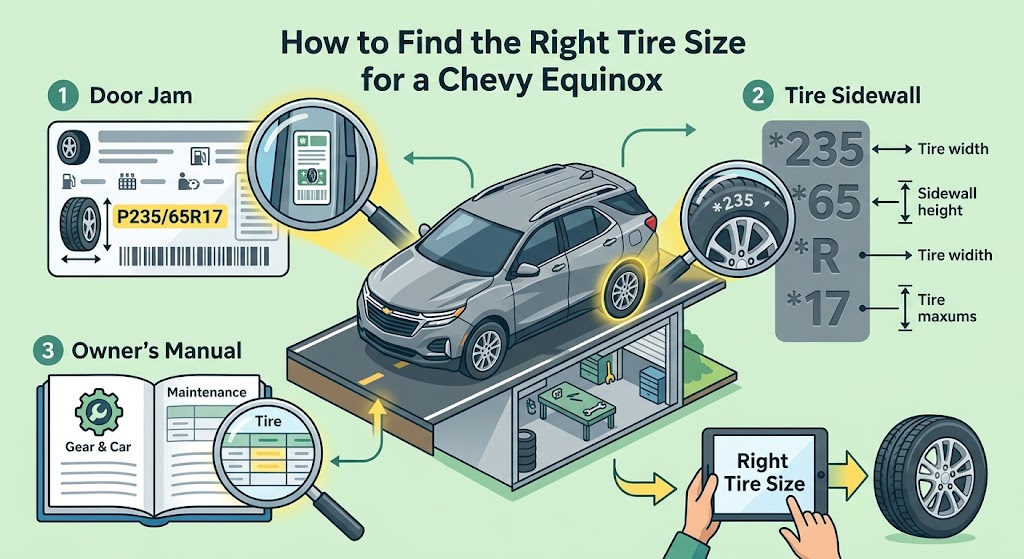 How to Find the Right Tire Size for a Chevy Equinox

1 Door Jam

P235/65R17

2 Tire Sidewall

*235 Tire width
*65 Sidewall height
*R Tire width
*17 Tire maxums

*235

3 Owner's Manual

Gear & Car

Maintenance

Tire

Right Tire Size